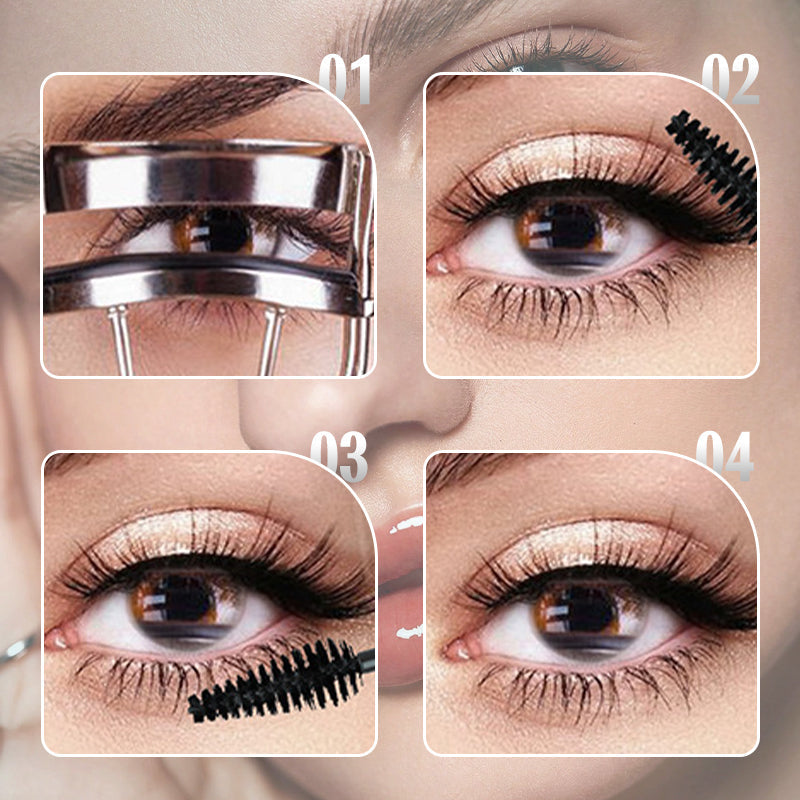 01

02

03

04